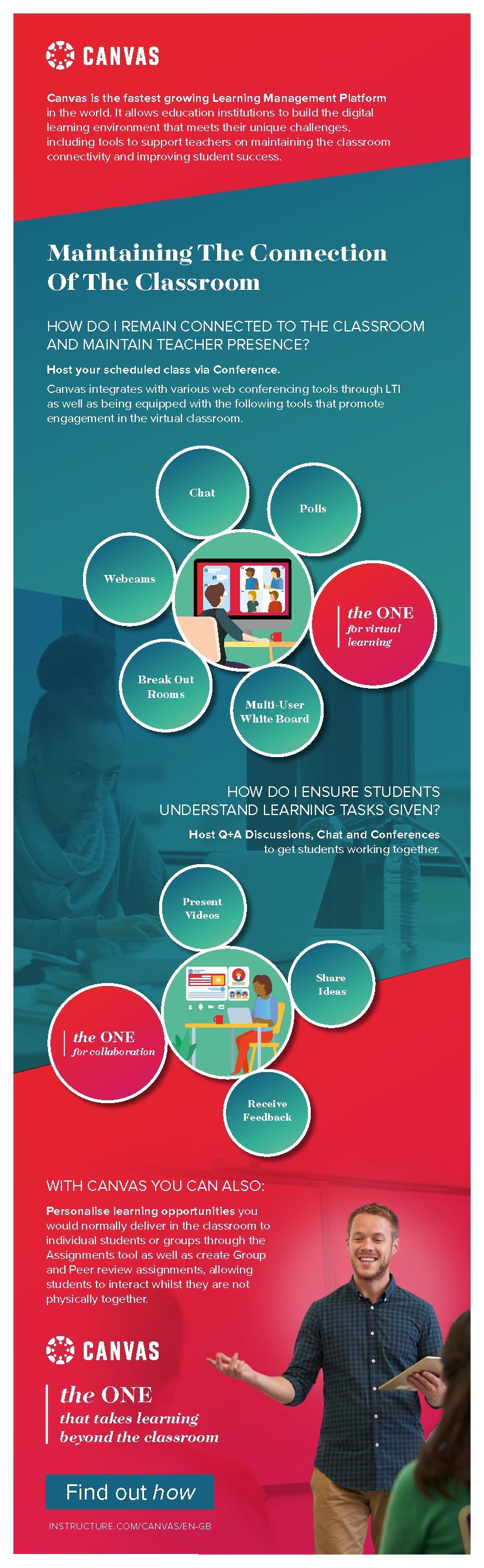 CANVAS

Canvas is the fastest growing Learning Management Platform in the world. It allows education institutions to build the digital learning environment that meets their unique challenges, including tools to support teachers on maintaining the classroom connectivity and improving student success.

Maintaining The Connection Of The Classroom

HOW DO I REMAIN CONNECTED TO THE CLASSROOM AND MAINTAIN TEACHER PRESENCE?

Host your scheduled class via Conference.

Canvas integrates with various web conferencing tools through LTI as well as being equipped with the following tools that promote engagement in the virtual classroom.

Chat

Polls

Webcams

the ONE for virtual learning

Break Out Rooms

Multi-User White Board

HOW DO I ENSURE STUDENTS UNDERSTAND LEARNING TASKS GIVEN?

Host Q+A Discussions, Chat and Conferences to get students working together.

Present Videos

Share Ideas

the ONE for collaboration

Receive Feedback

WITH CANVAS YOU CAN ALSO:

Personalise learning opportunities you would normally deliver in the classroom to individual students or groups through the Assignments tool as well as create Group and Peer review assignments, allowing students to interact whilst they are not physically together.

CANVAS

the ONE that takes learning beyond the classroom

Find out how

INSTRUCTURE.COM/CANVAS/EN-GB